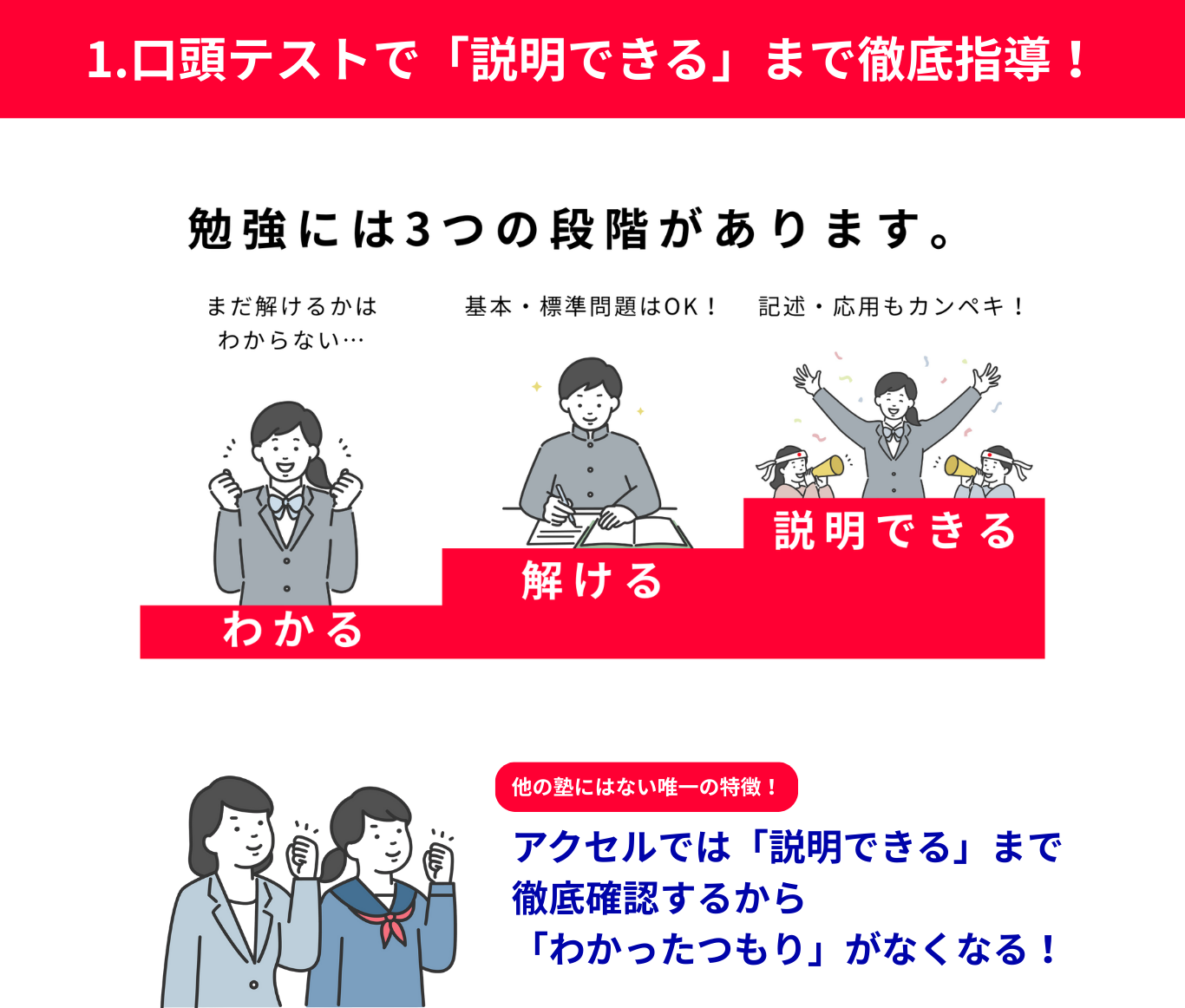 1.口頭テストで「説明できる」まで徹底指導！

勉強には3つの段階があります。

まだ解けるかは
わからない…

基本・標準問題はOK！

記述・応用もカンペキ！

わかる

解ける

説明できる

他の塾にはない唯一の特徴！

アクセルでは「説明できる」まで
徹底確認するから
「わかったつもり」がなくなる！